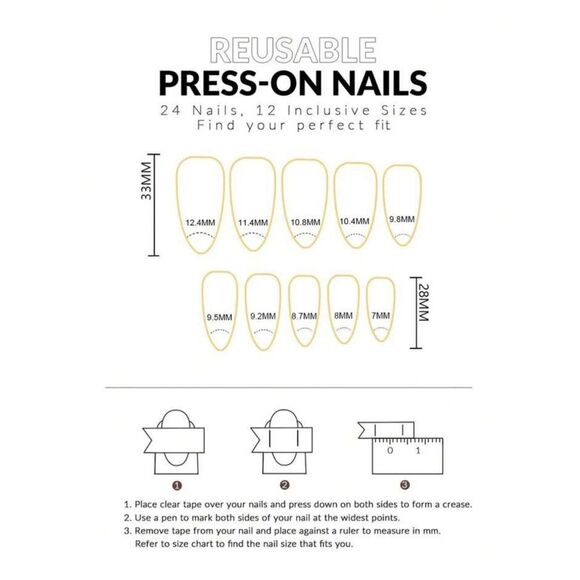 REUSABLE
PRESS-ON NAILS
24 Nails, 12 Inclusive Sizes
Find your perfect fit

33MM

12.4MM 11.4MM 10.8MM 10.4MM 9.8MM

9.5MM 9.2MM 8.7MM 8MM 7MM

28MM

0 1

1 2 3

1. Place clear tape over your nails and press down on both sides to form a crease.
2. Use a pen to mark both sides of your nail at the widest points.
3. Remove tape from your nail and place against a ruler to measure in mm. Refer to size chart to find the nail size that fits you.